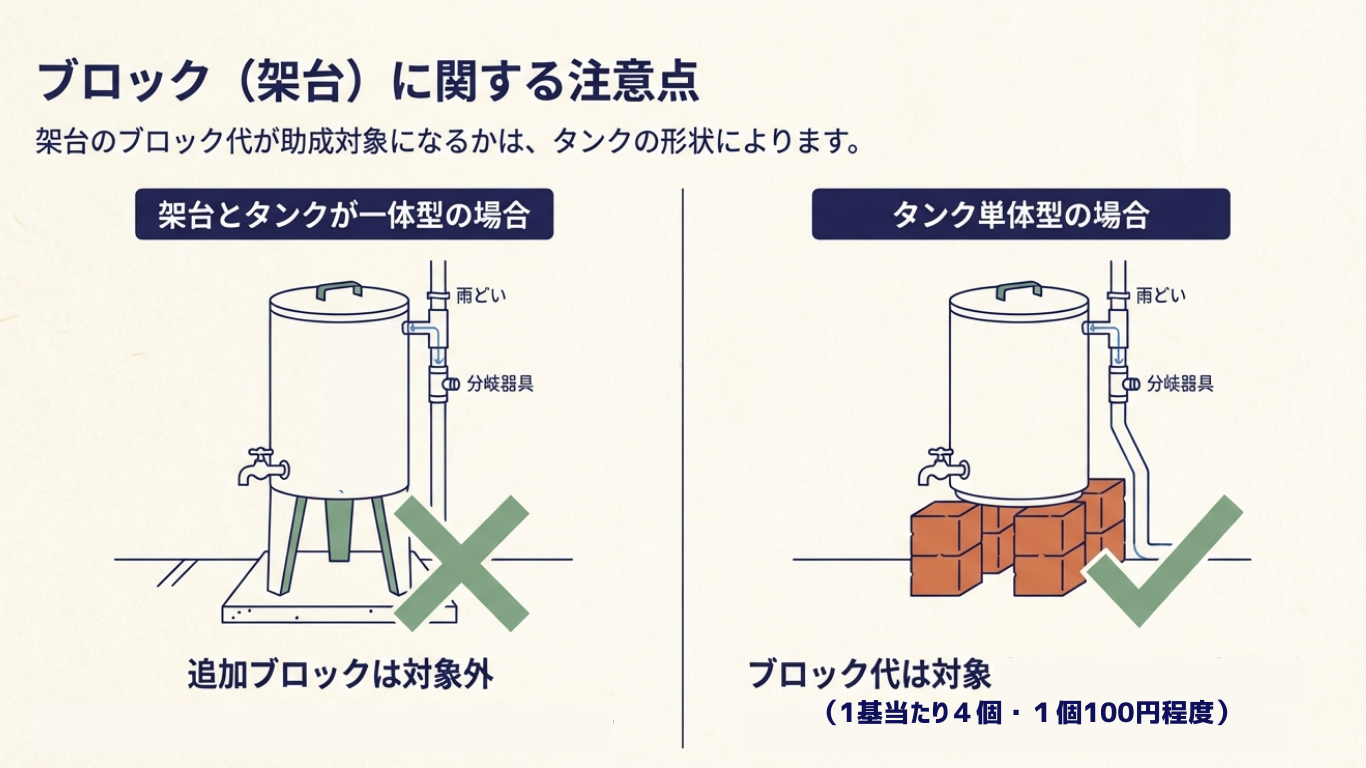 ブロック（架台）に関する注意点

架台のブロック代が助成対象になるかは、タンクの形状によります。

架台とタンクが一体型の場合

雨どい

分岐器具

追加ブロックは対象外

タンク単体型の場合

雨どい

分岐器具

ブロック代は対象
（1基当たり４個・１個100円程度）