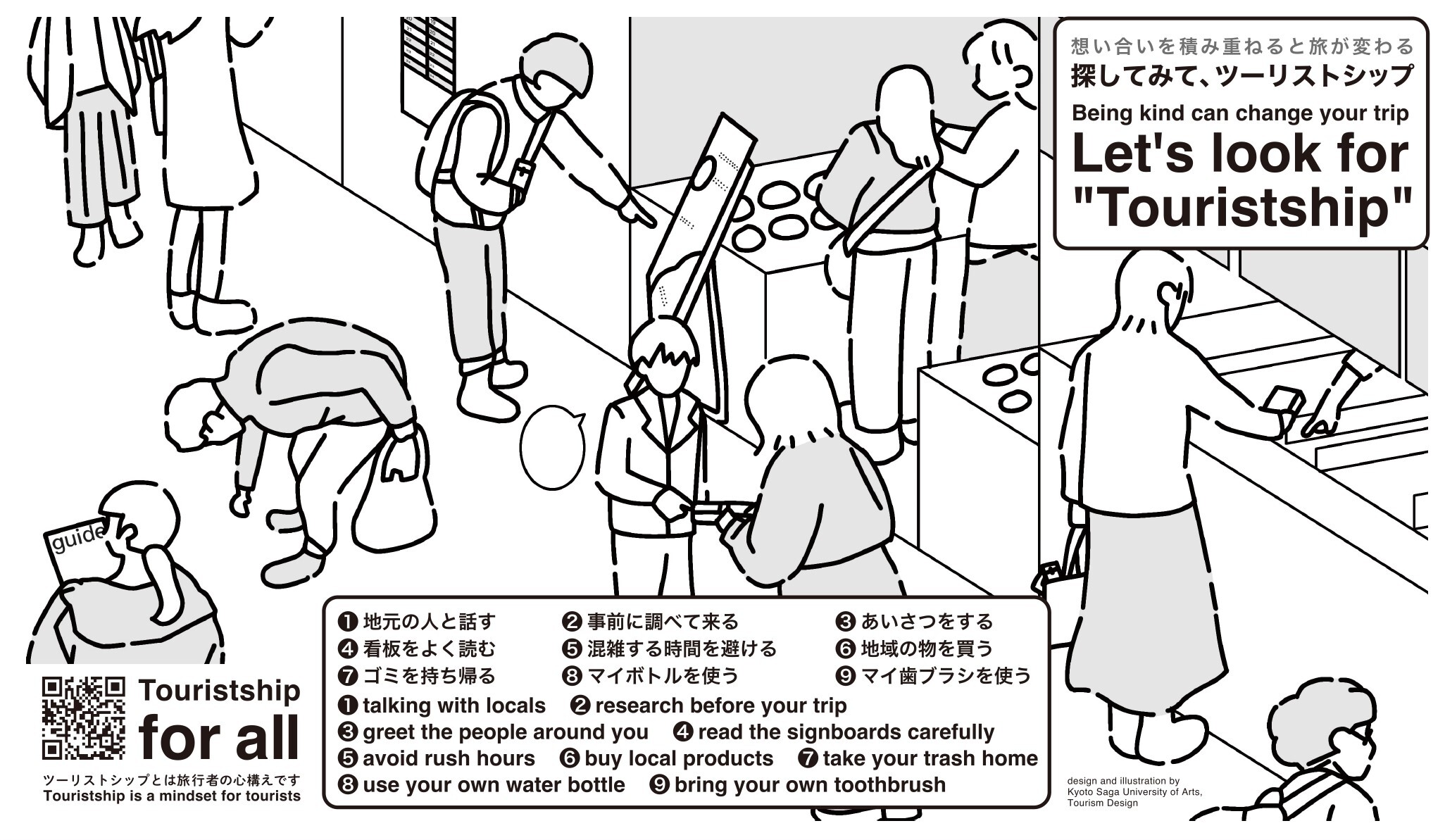 想い合いを積み重ねると旅が変わる
探してみて、ツーリストシップ
Being kind can change your trip
Let's look for "Touristship"

guide

❶ 地元の人と話す ❷ 事前に調べて来る ❸ あいさつをする
❹ 看板をよく読む ❺ 混雑する時間を避ける ❻ 地域の物を買う
❼ ゴミを持ち帰る ❽ マイボトルを使う ❾ マイ歯ブラシを使う
❶ talking with locals ❷ research before your trip
❸ greet the people around you ❹ read the signboards carefully
❺ avoid rush hours ❻ buy local products ❼ take your trash home
❽ use your own water bottle ❾ bring your own toothbrush

Touristship for all
ツーリストシップとは旅行者の心構えです
Touristship is a mindset for tourists

design and illustration by Kyoto Saga University of Arts, Tourism Design